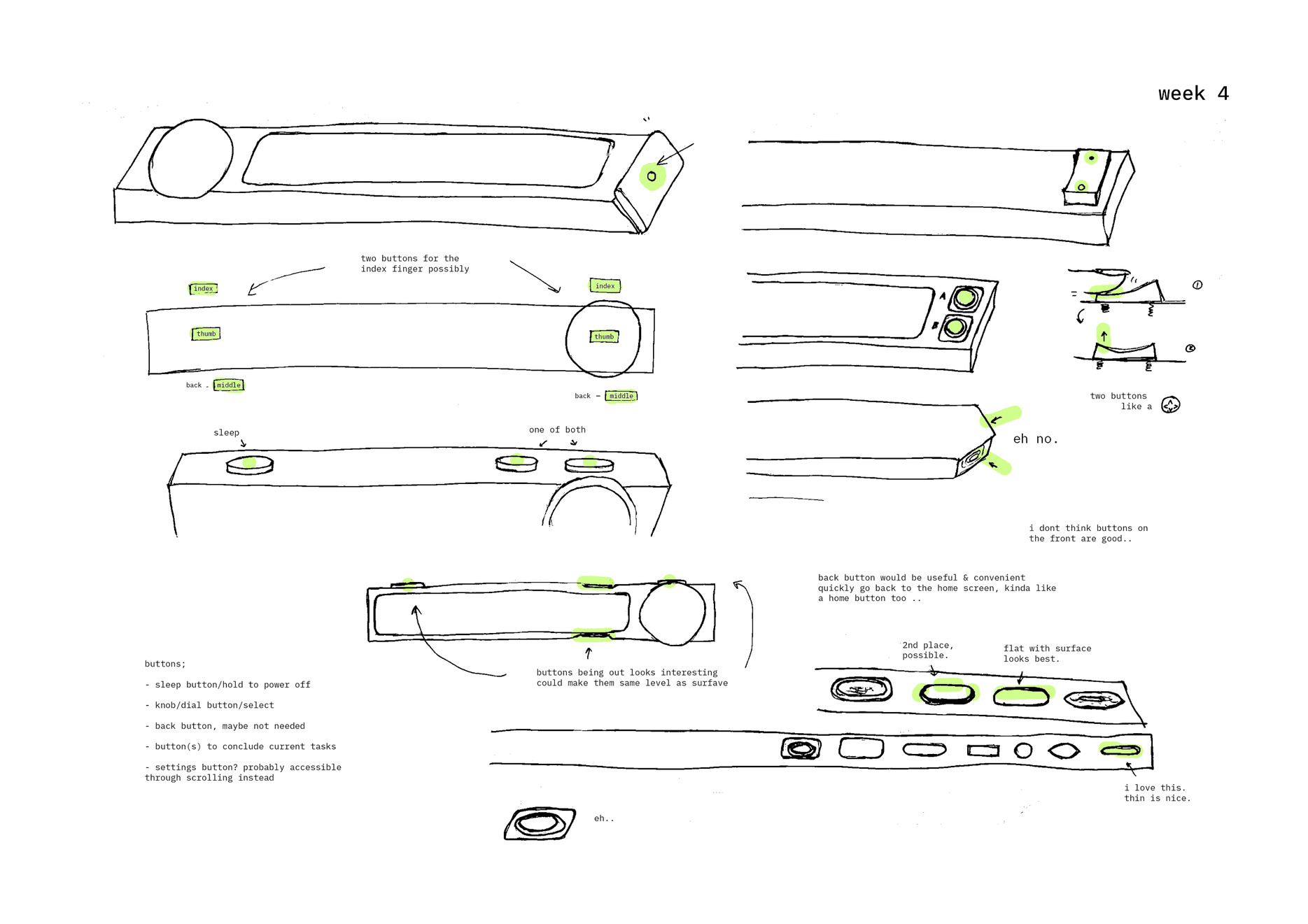 week 4

two buttons for the index finger possibly

index

index

thumb

thumb

back - middle

back - middle

A

B

①

②

two buttons like a

sleep

one of both

eh no.

i dont think buttons on the front are good..

back button would be useful & convenient quickly go back to the home screen, kinda like a home button too ..

buttons;

- sleep button/hold to power off

- knob/dial button/select

- back button, maybe not needed

- button(s) to conclude current tasks

- settings button? probably accessible through scrolling instead

buttons being out looks interesting could make them same level as surfave

2nd place, possible.

flat with surface looks best.

i love this. thin is nice.

eh..